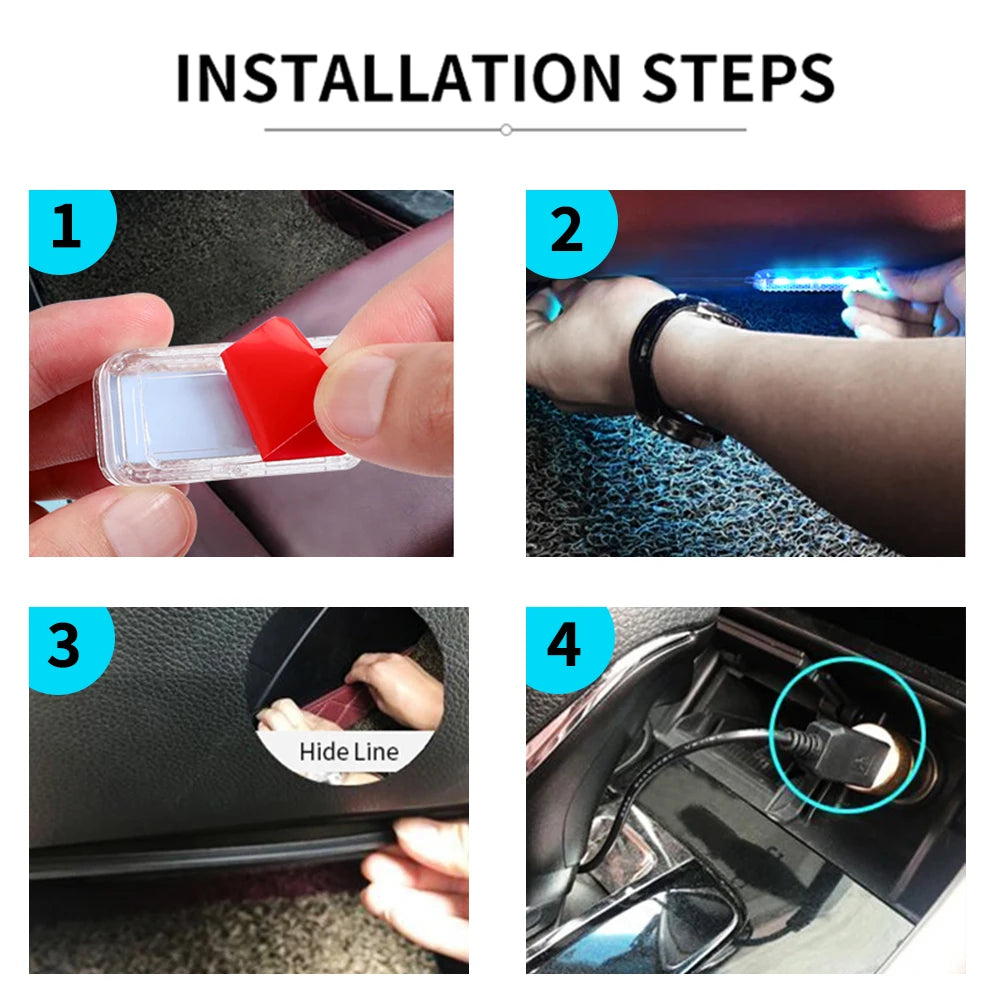 INSTALLATION STEPS

1

2

3

Hide Line

4