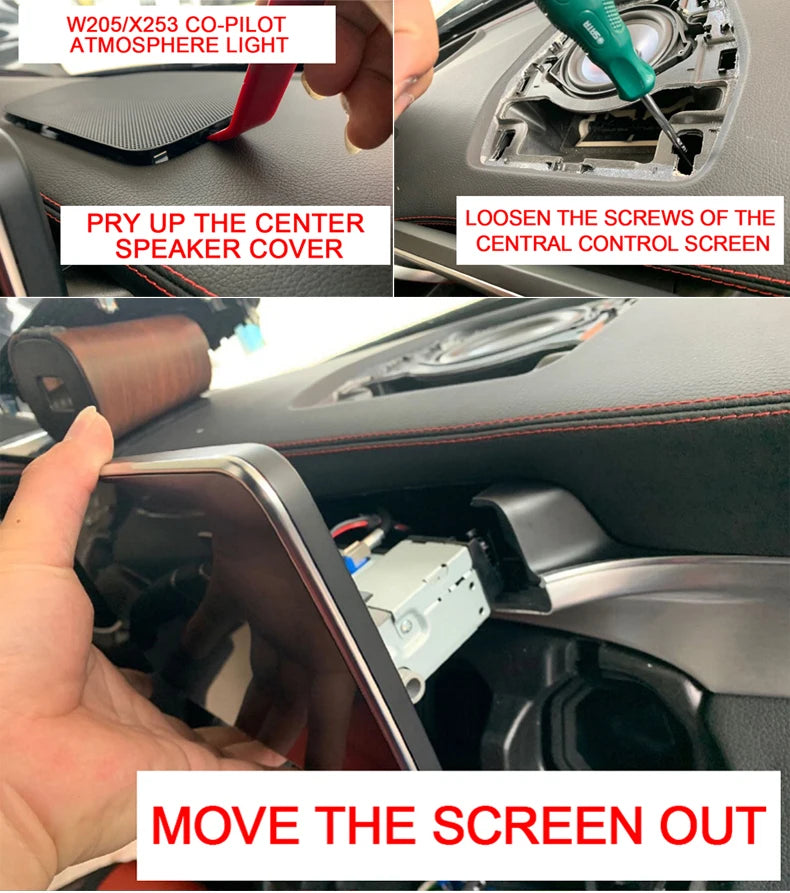 W205/X253 CO-PILOT ATMOSPHERE LIGHT

PRY UP THE CENTER SPEAKER COVER

LOOSEN THE SCREWS OF THE CENTRAL CONTROL SCREEN

MOVE THE SCREEN OUT