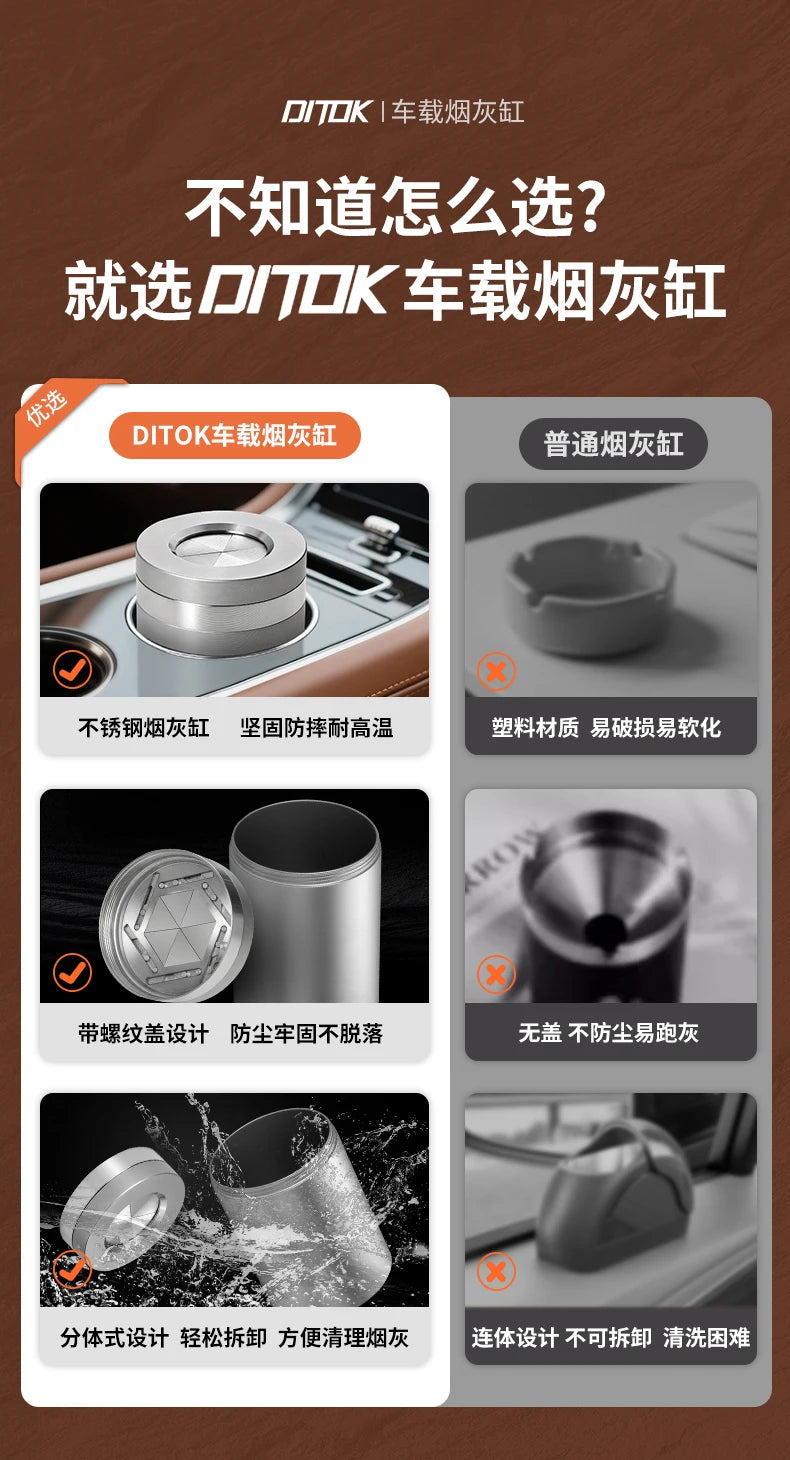 DITOK | 车载烟灰缸

不知道怎么选?
就选DITOK车载烟灰缸

优选

DITOK车载烟灰缸

不锈钢烟灰缸 坚固防摔耐高温

带螺纹盖设计 防尘牢固不脱落

分体式设计 轻松拆卸 方便清理烟灰

普通烟灰缸

塑料材质 易破损易软化

无盖 不防尘易跑灰

连体设计 不可拆卸 清洗困难