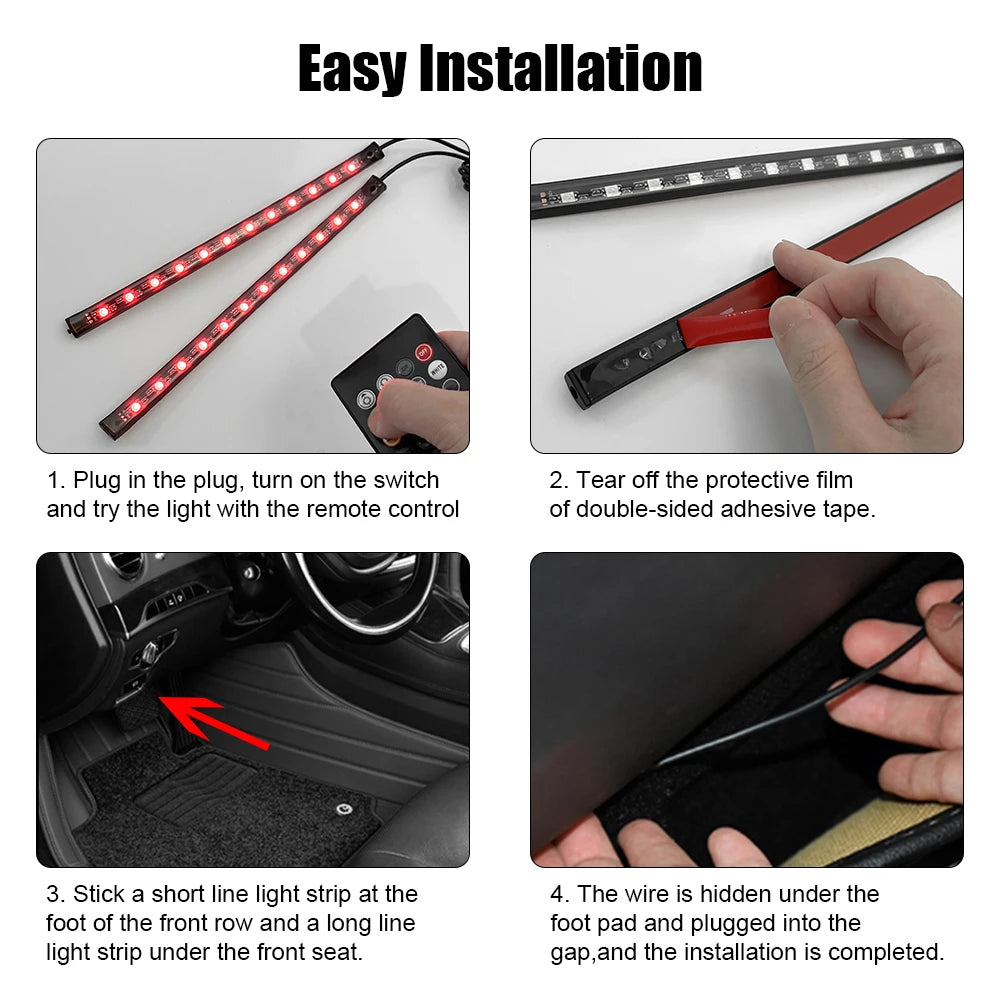 Easy Installation

OFF
WHITE

1. Plug in the plug, turn on the switch and try the light with the remote control

2. Tear off the protective film of double-sided adhesive tape.

3. Stick a short line light strip at the foot of the front row and a long line light strip under the front seat.

4. The wire is hidden under the foot pad and plugged into the gap,and the installation is completed.